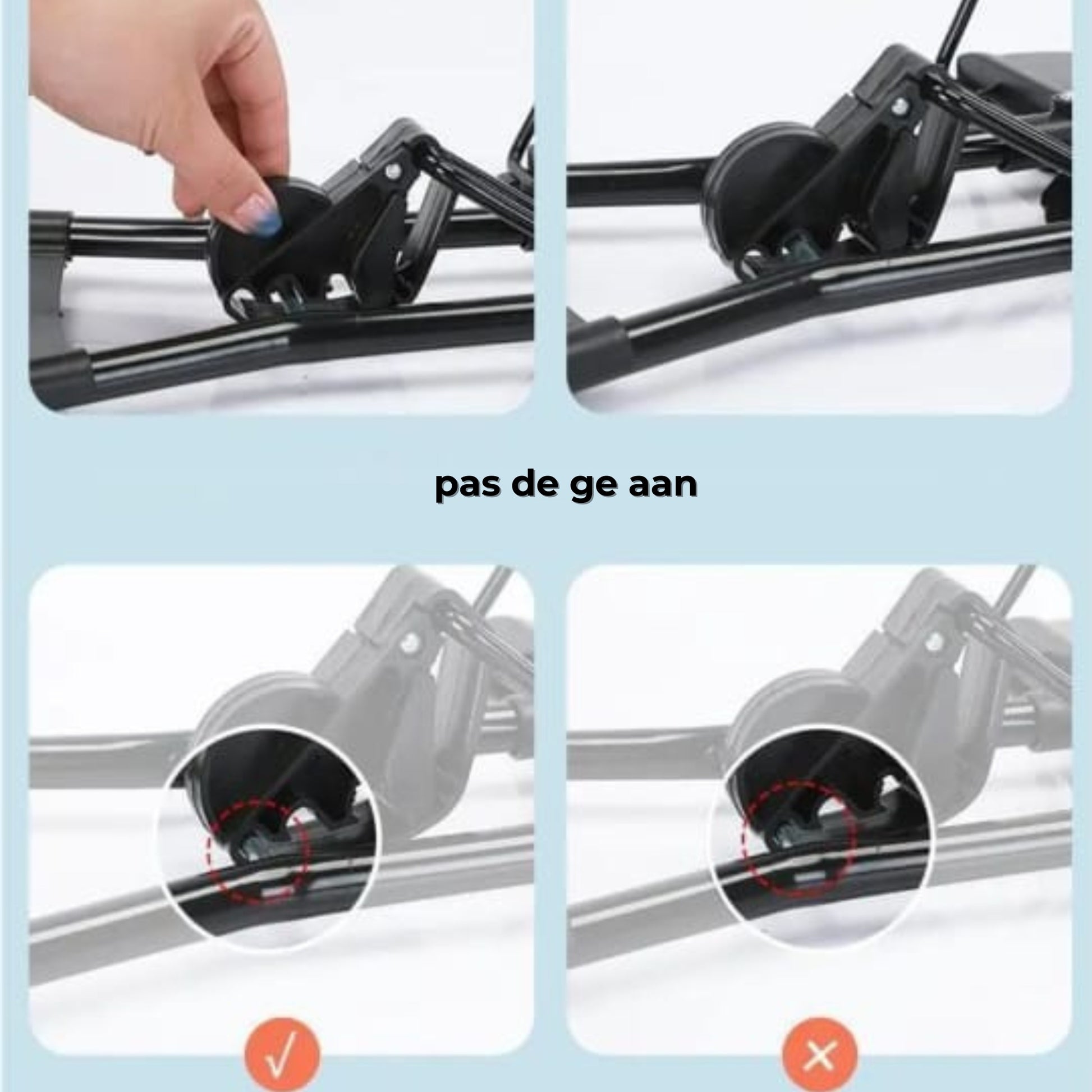 pas de ge aan